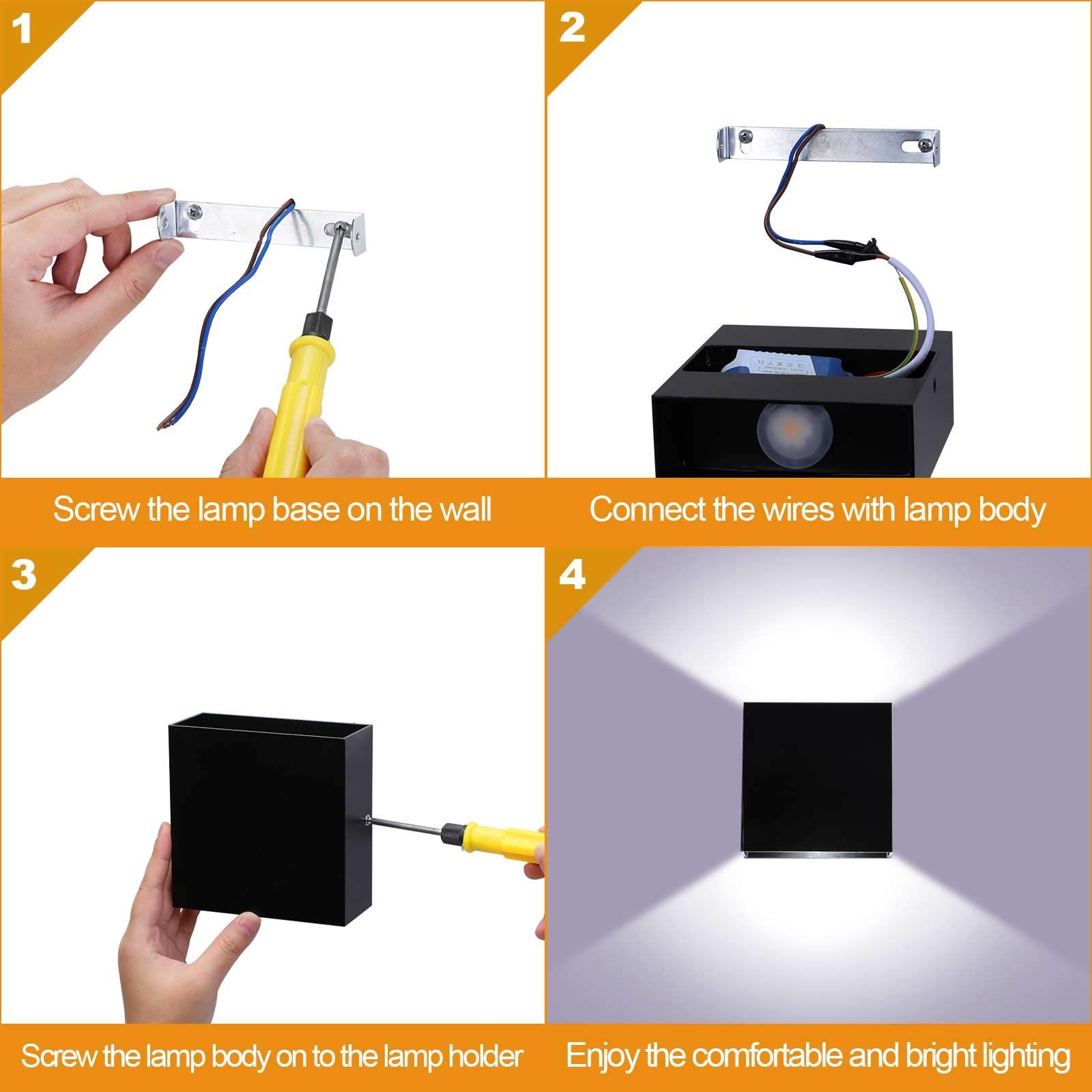 1

Screw the lamp base on the wall

2

Connect the wires with lamp body

3

Screw the lamp body on to the lamp holder

4

Enjoy the comfortable and bright lighting