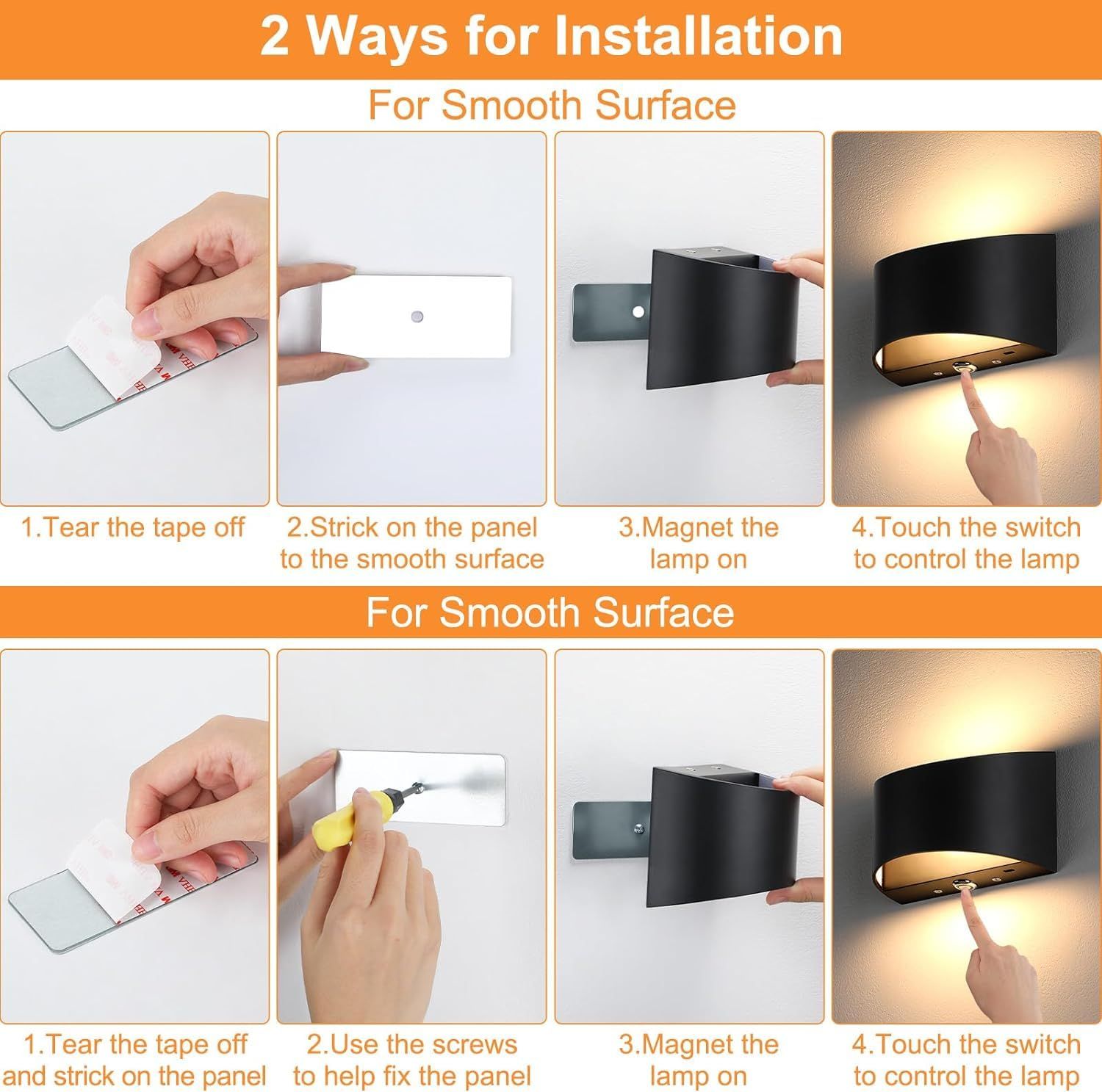 2 Ways for Installation

For Smooth Surface

1.Tear the tape off

2.Strick on the panel to the smooth surface

3.Magnet the lamp on

4.Touch the switch to control the lamp

For Smooth Surface

1.Tear the tape off and strick on the panel

2.Use the screws to help fix the panel

3.Magnet the lamp on

4.Touch the switch to control the lamp