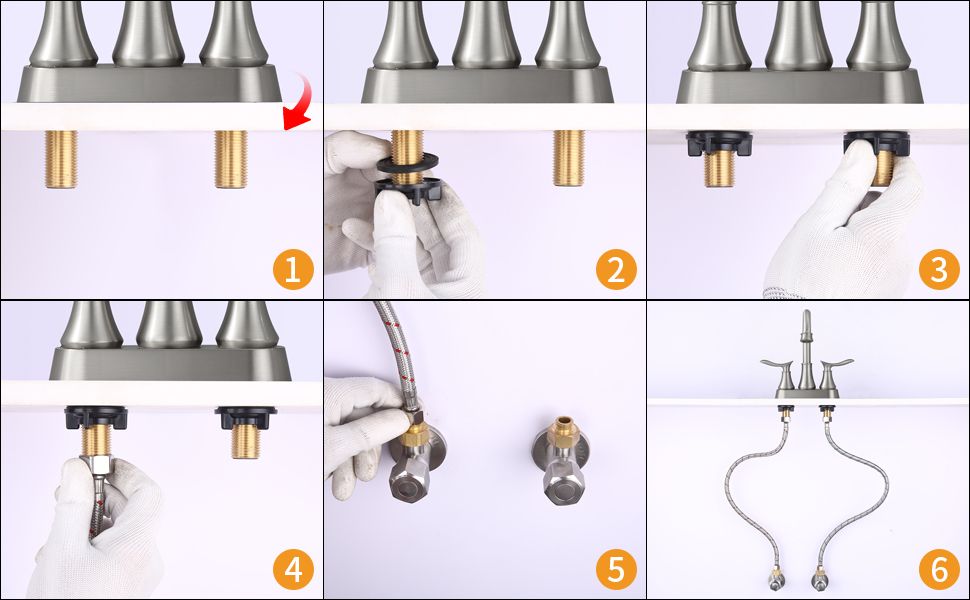 1

2

3

4

5

6