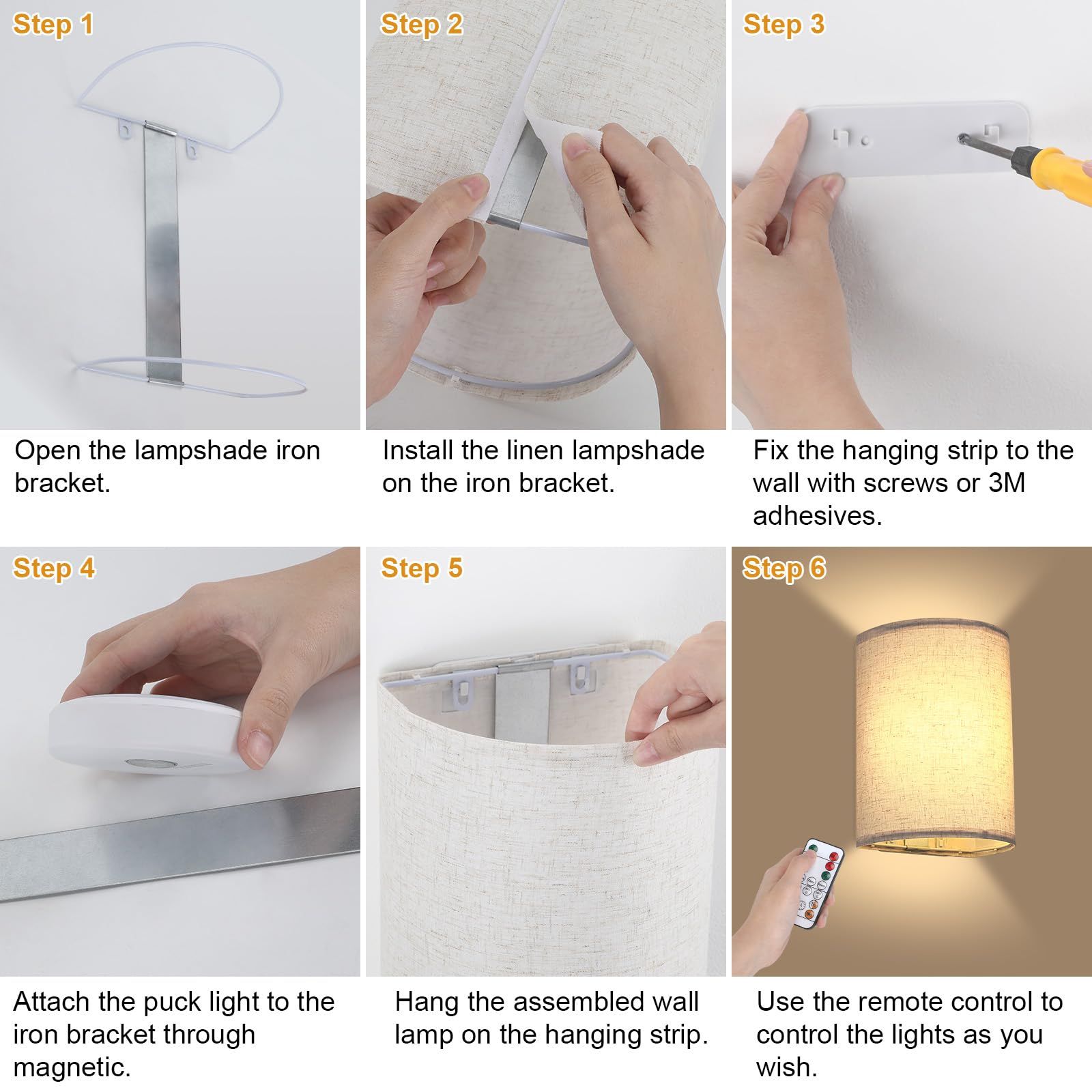 Step 1

Open the lampshade iron bracket.

Step 2

Install the linen lampshade on the iron bracket.

Step 3

Fix the hanging strip to the wall with screws or 3M adhesives.

Step 4

Attach the puck light to the iron bracket through magnetic.

Step 5

Hang the assembled wall lamp on the hanging strip.

Step 6

Use the remote control to control the lights as you wish.