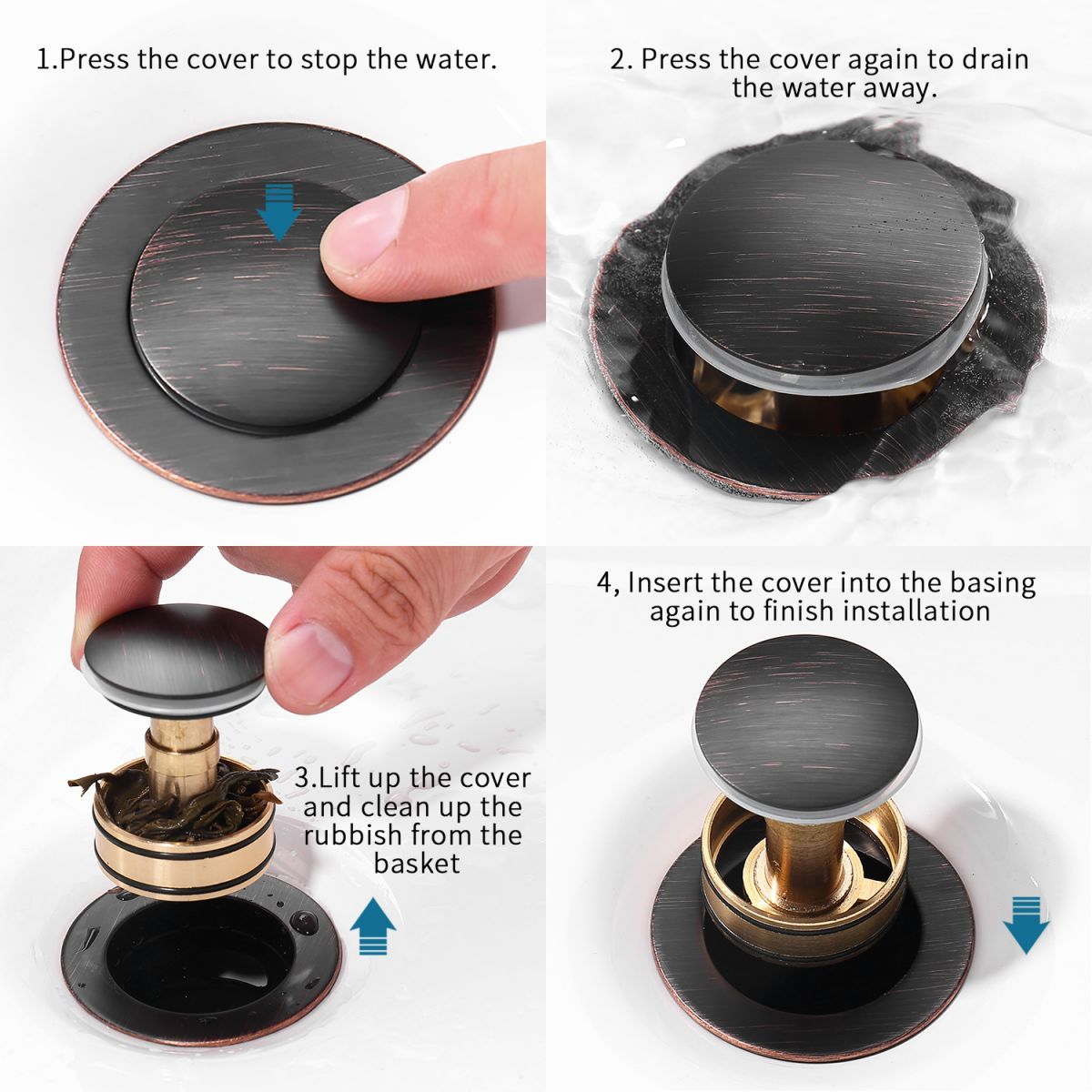 1.Press the cover to stop the water.

2. Press the cover again to drain the water away.

3.Lift up the cover and clean up the rubbish from the basket

4, Insert the cover into the basing again to finish installation