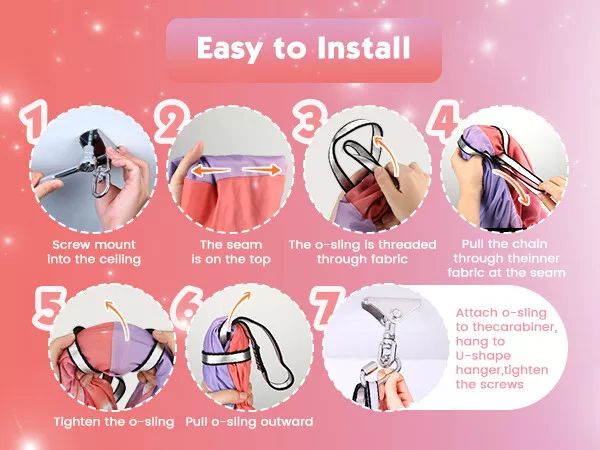 Easy to Install

1
Screw mount into the ceiling

2
The seam is on the top

3
The o-sling is threaded through fabric

4
Pull the chain through theinner fabric at the seam

5
Tighten the o-sling

6
Pull o-sling outward

7
Attach o-sling to thecarabiner, hang to U-shape hanger,tighten the screws