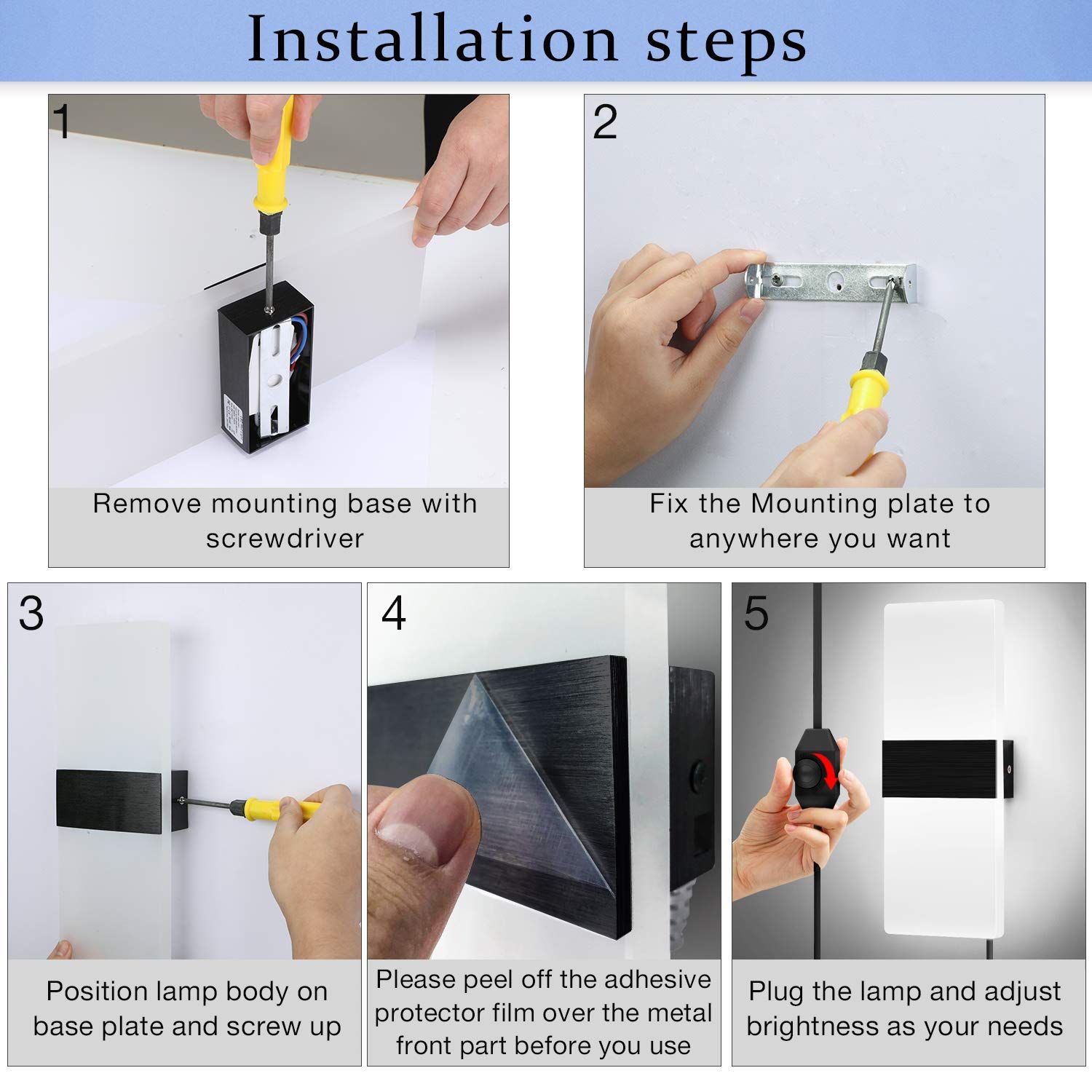 Installation steps

1

Remove mounting base with screwdriver

2

Fix the Mounting plate to anywhere you want

3

Position lamp body on base plate and screw up

4

Please peel off the adhesive protector film over the metal front part before you use

5

Plug the lamp and adjust brightness as your needs