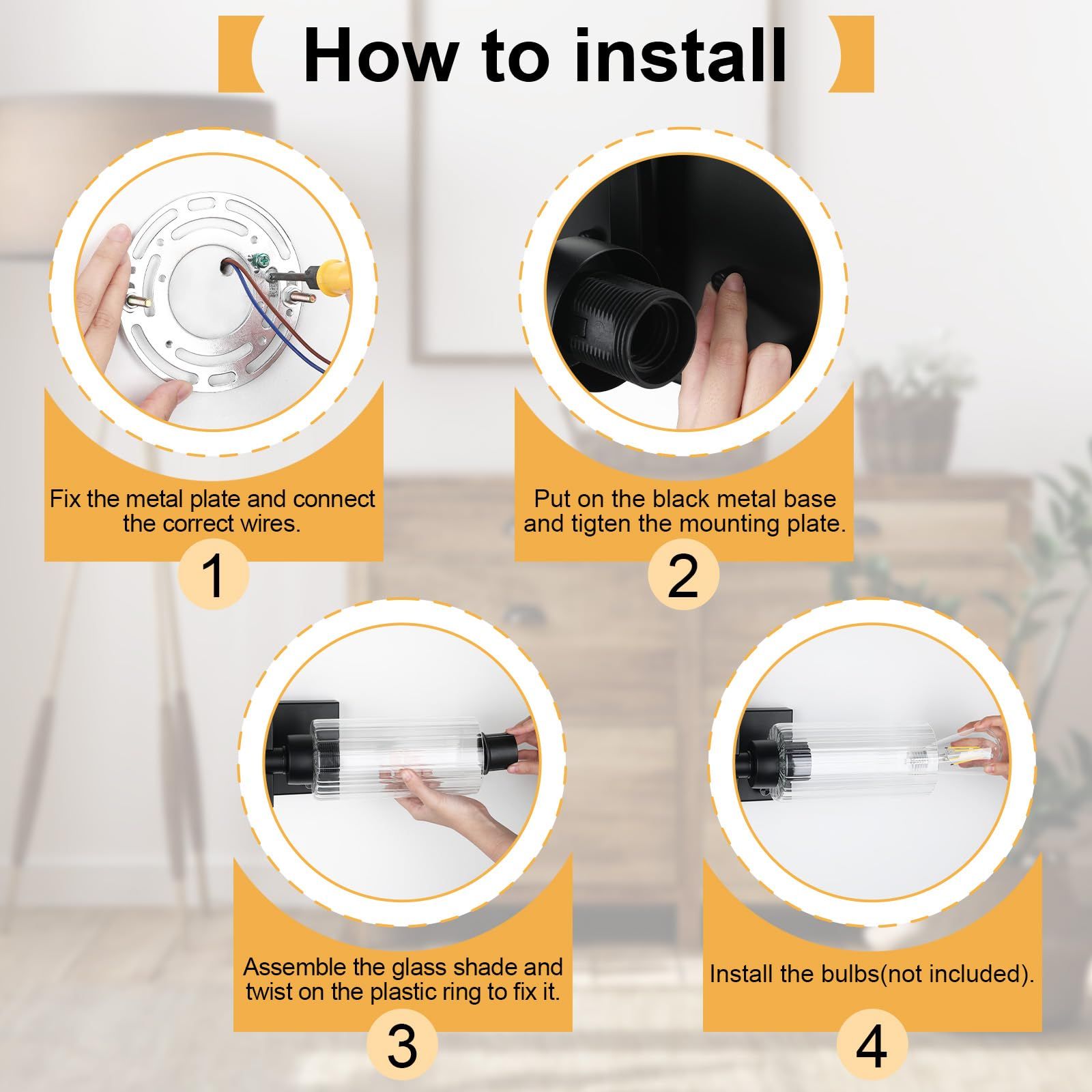 How to install

Fix the metal plate and connect the correct wires.

1

Put on the black metal base and tigten the mounting plate.

2

Assemble the glass shade and twist on the plastic ring to fix it.

3

Install the bulbs(not included).

4