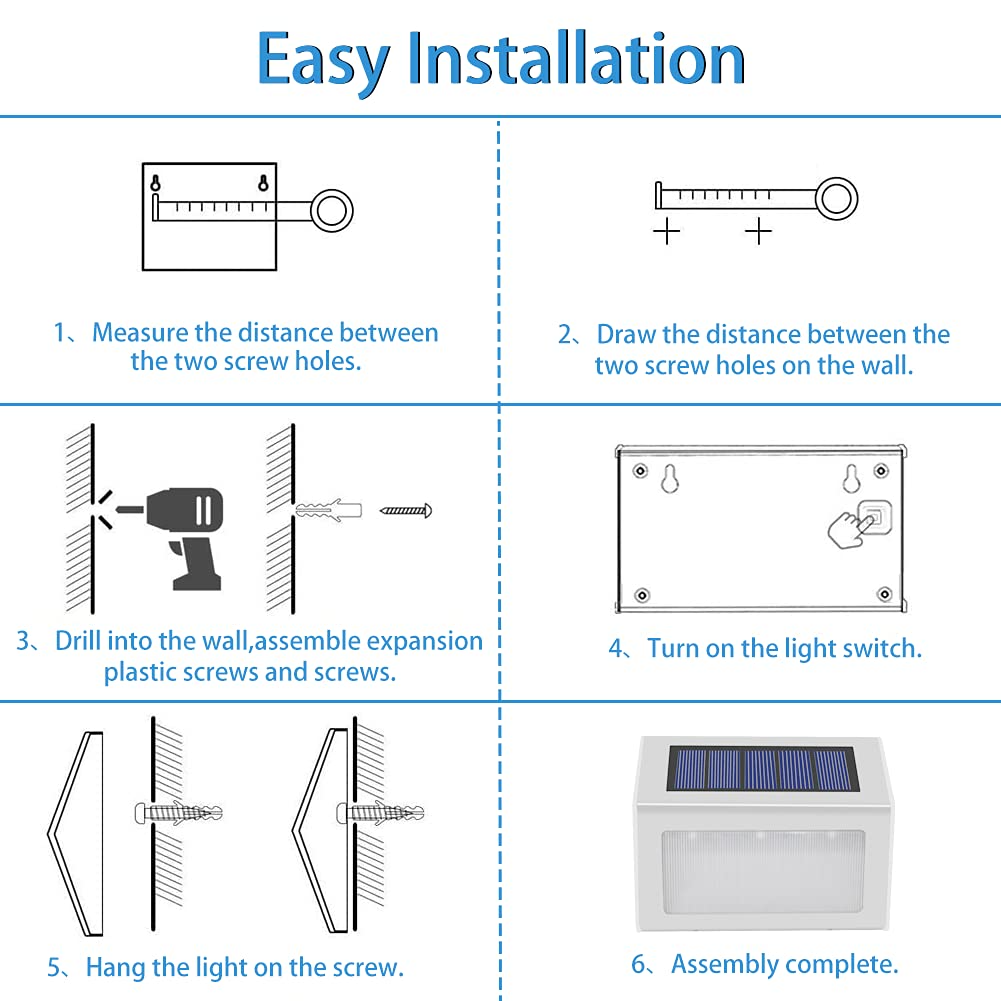 Easy Installation

1、Measure the distance between the two screw holes.

2、Draw the distance between the two screw holes on the wall.

3、Drill into the wall,assemble expansion plastic screws and screws.

4、Turn on the light switch.

5、Hang the light on the screw.

6、Assembly complete.