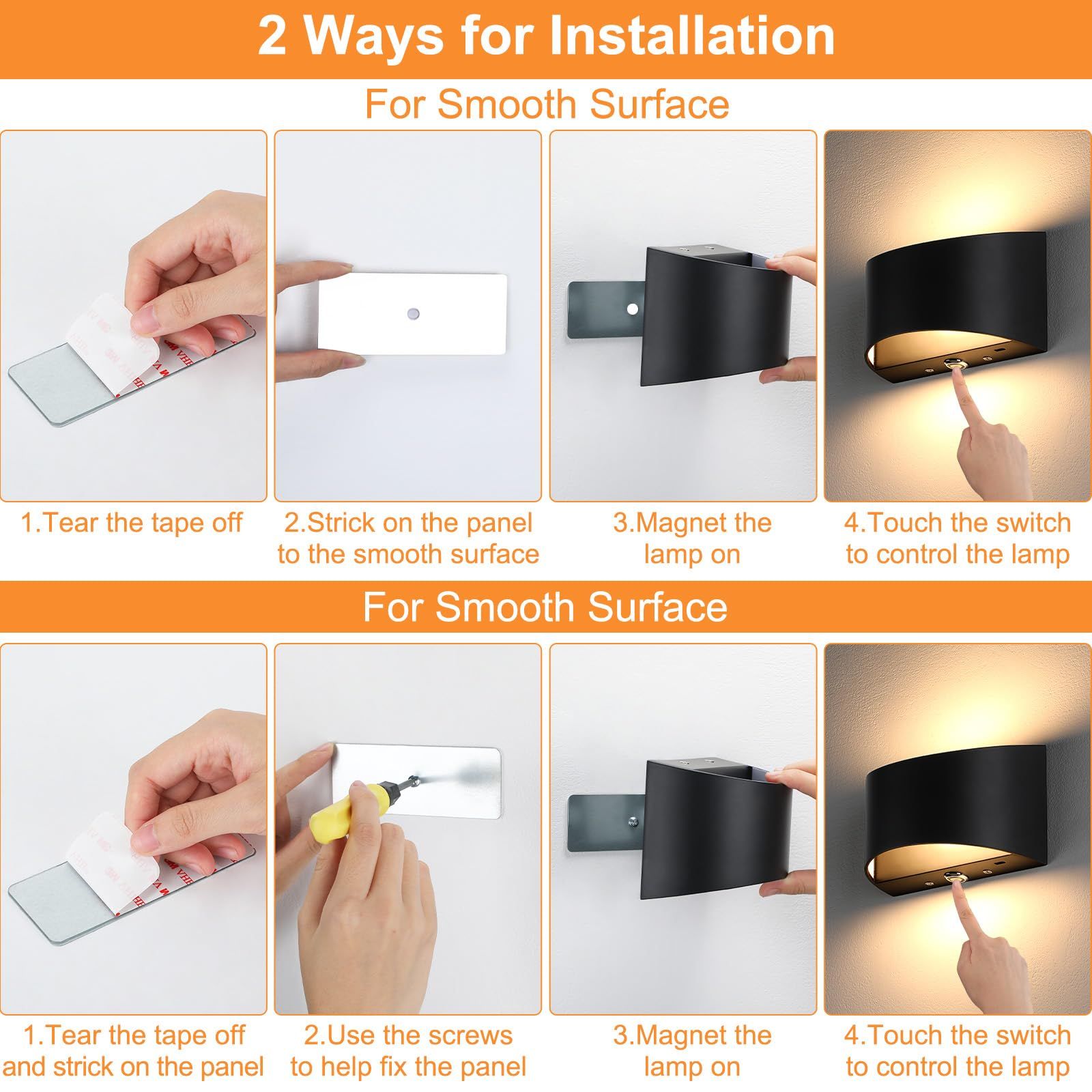 2 Ways for Installation

For Smooth Surface

1.Tear the tape off

2.Strick on the panel to the smooth surface

3.Magnet the lamp on

4.Touch the switch to control the lamp

For Smooth Surface

1.Tear the tape off and strick on the panel

2.Use the screws to help fix the panel

3.Magnet the lamp on

4.Touch the switch to control the lamp