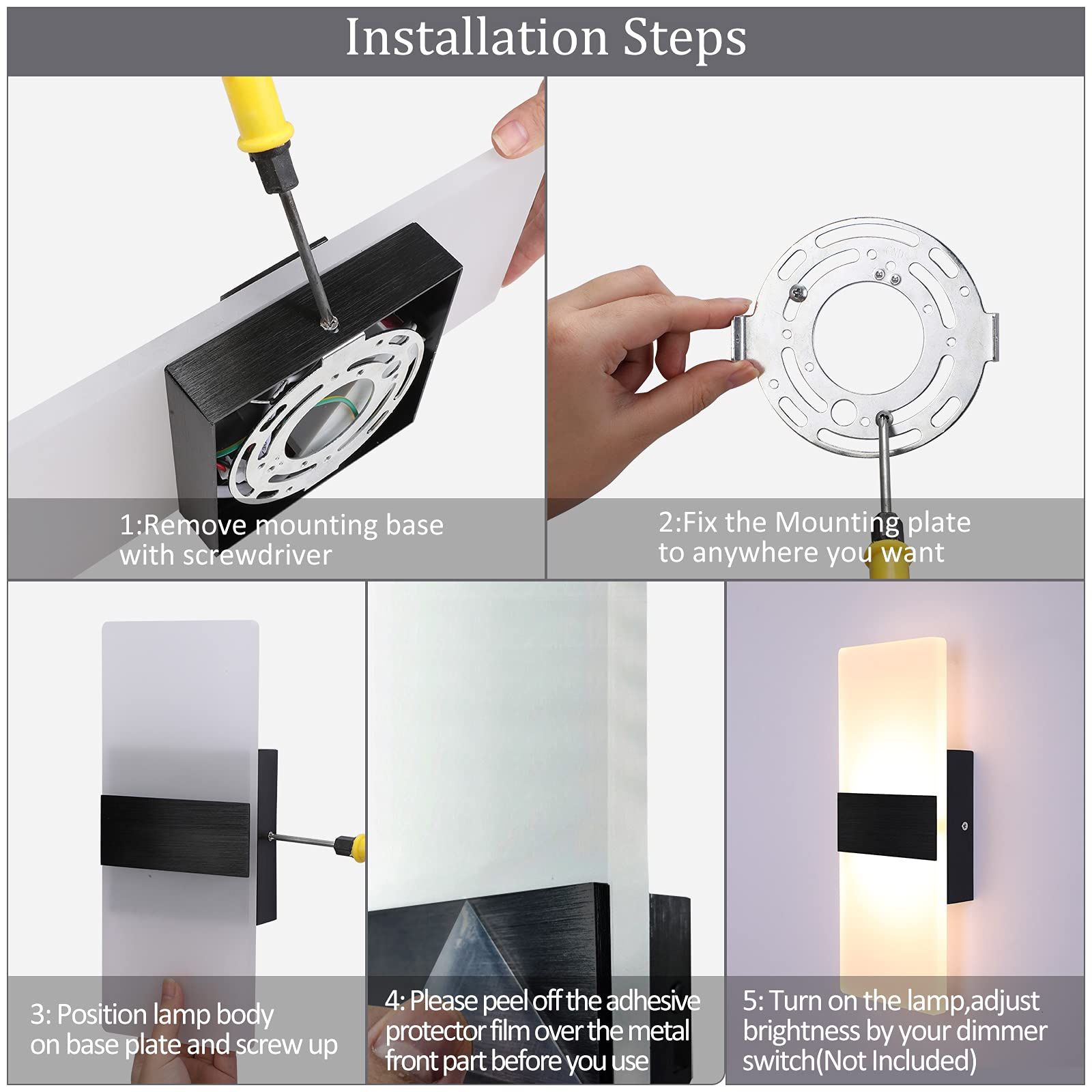 Installation Steps

1:Remove mounting base with screwdriver

2:Fix the Mounting plate to anywhere you want

3: Position lamp body on base plate and screw up

4: Please peel off the adhesive protector film over the metal front part before you use

5: Turn on the lamp,adjust brightness by your dimmer switch(Not Included)