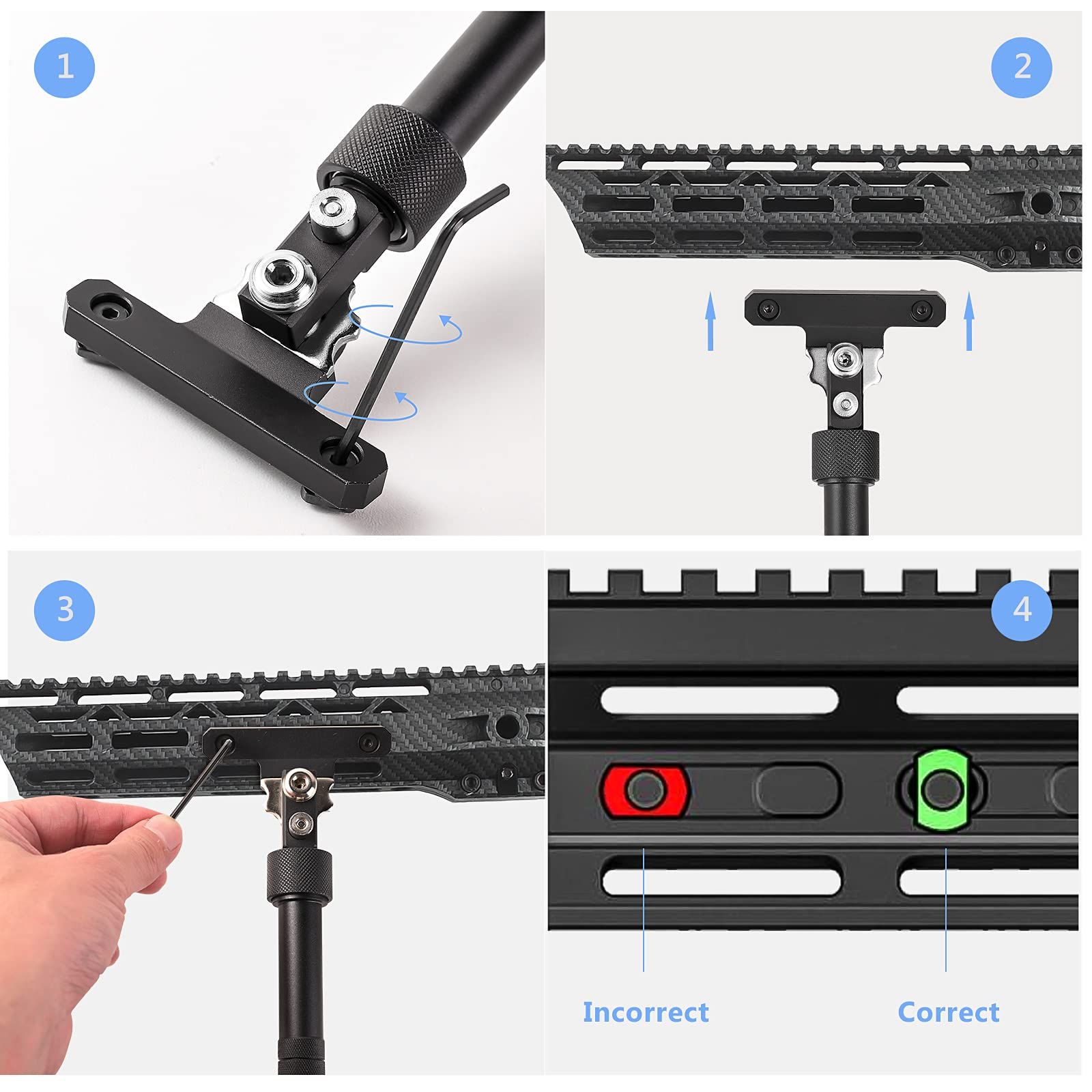 1

2

3

4

Incorrect

Correct