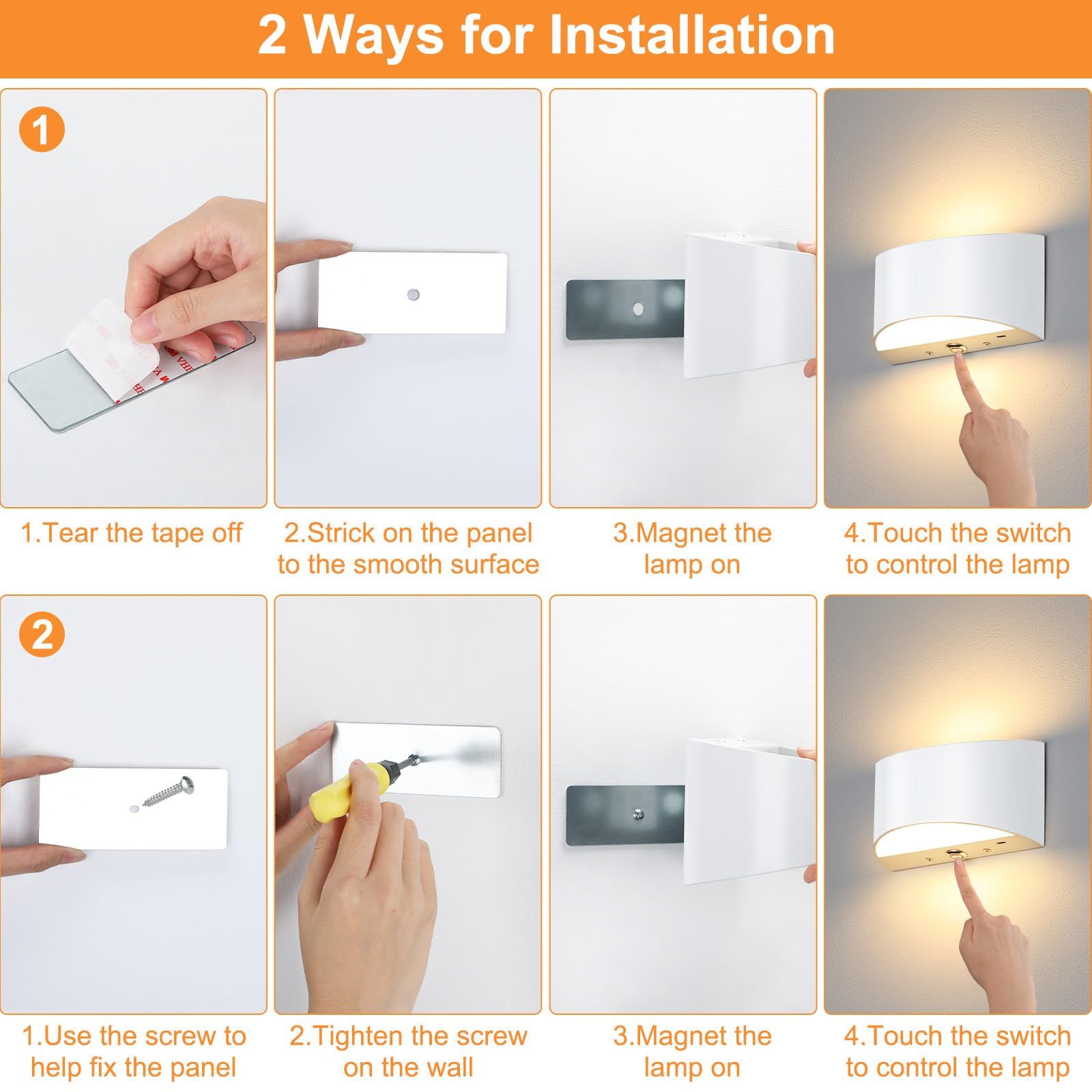 2 Ways for Installation

1

1.Tear the tape off

2.Strick on the panel to the smooth surface

3.Magnet the lamp on

4.Touch the switch to control the lamp

2

1.Use the screw to help fix the panel

2.Tighten the screw on the wall

3.Magnet the lamp on

4.Touch the switch to control the lamp