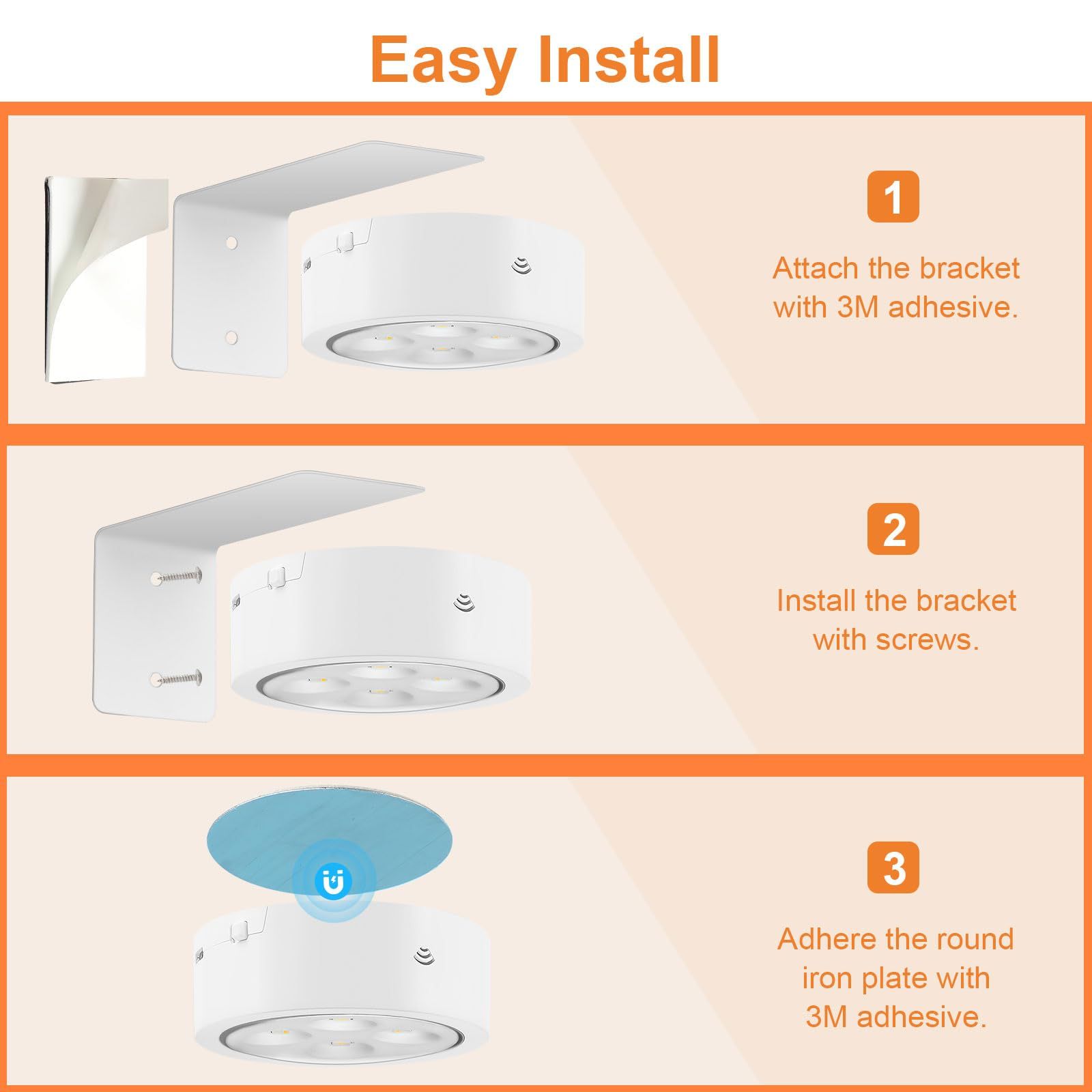 Easy Install

1

Attach the bracket with 3M adhesive.

2

Install the bracket with screws.

3

Adhere the round iron plate with 3M adhesive.